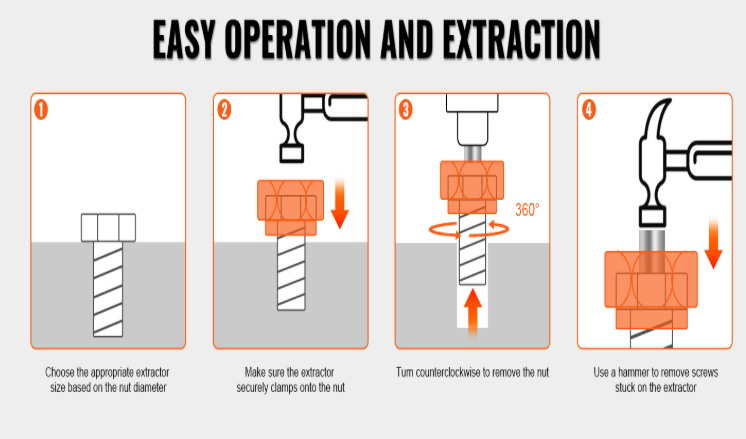 EASY OPERATION AND EXTRACTION

1

Choose the appropriate extractor size based on the nut diameter

2

Make sure the extractor securely clamps onto the nut

3

360°

Turn counterclockwise to remove the nut

4

Use a hammer to remove screws stuck on the extractor