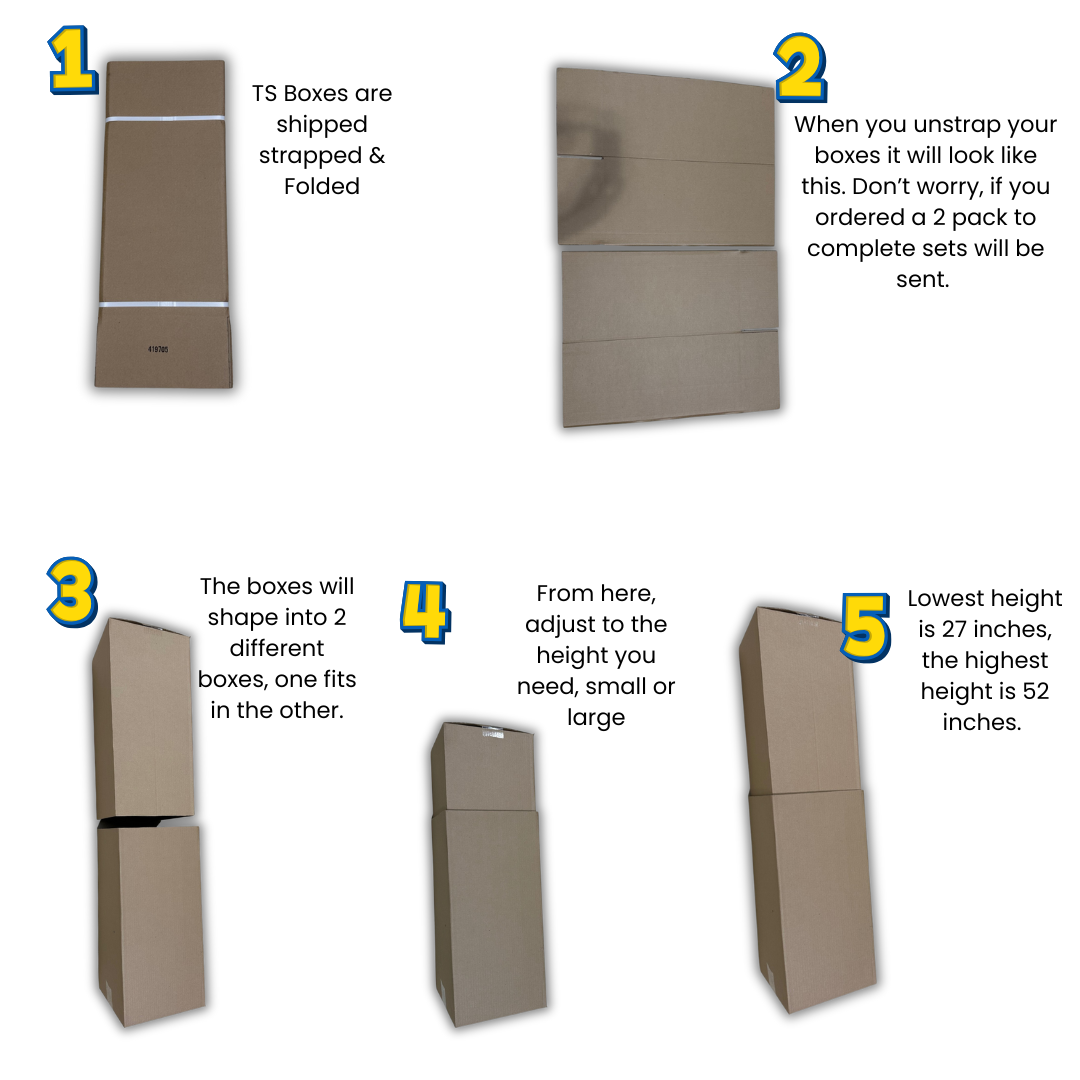 1

TS Boxes are shipped strapped & Folded

419705

2

When you unstrap your boxes it will look like this. Don't worry, if you ordered a 2 pack to complete sets will be sent.

3

The boxes will shape into 2 different boxes, one fits in the other.

4

From here, adjust to the height you need, small or large

5

Lowest height is 27 inches, the highest height is 52 inches.